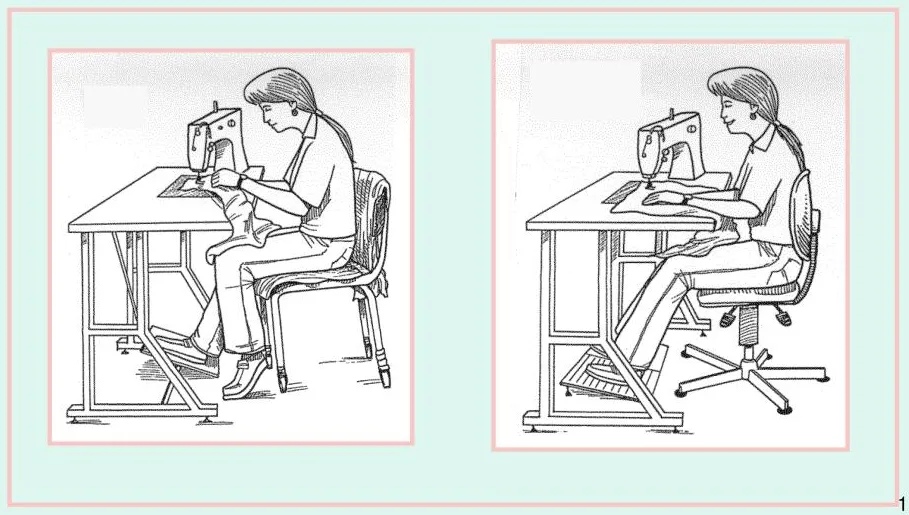 1